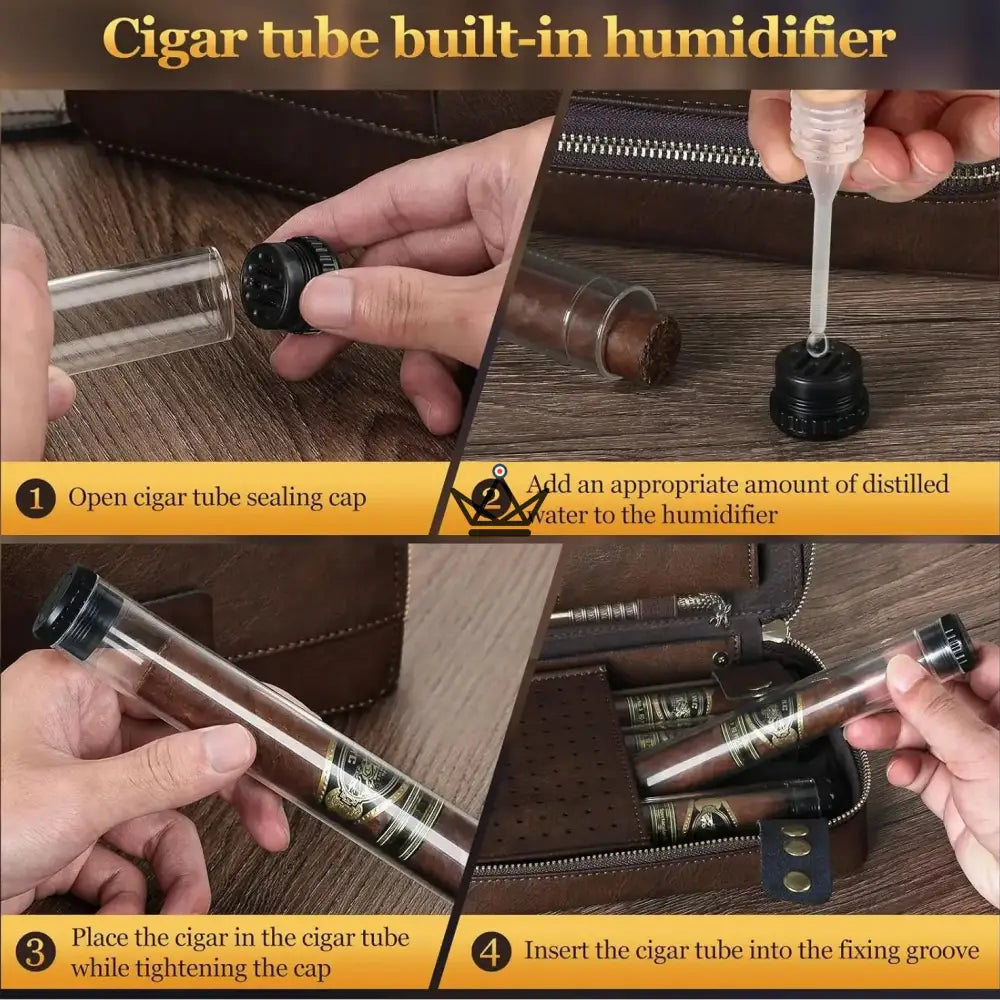 Cigar tube built-in humidifier

1 Open cigar tube sealing cap

2 Add an appropriate amount of distilled water to the humidifier

3 Place the cigar in the cigar tube while tightening the cap

4 Insert the cigar tube into the fixing groove